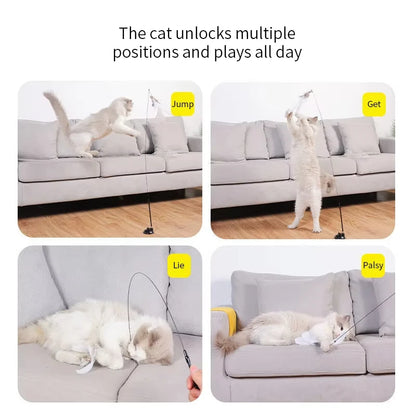 The cat unlocks multiple positions and plays all day

Jump

Get

Lie

Palsy